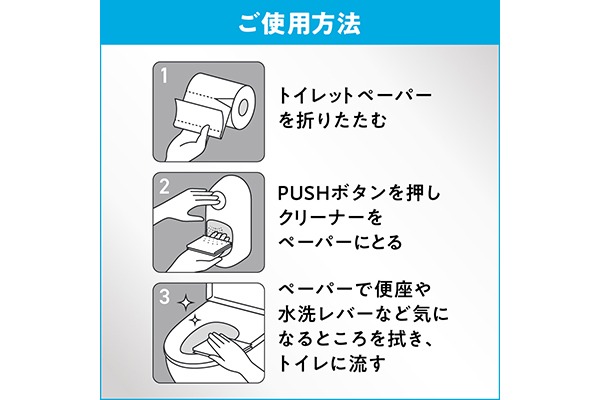 ご使用方法

1

トイレットペーパーを折りたたむ

2

PUSHボタンを押しクリーナーをペーパーにとる

3

ペーパーで便座や水洗レバーなど気になるところを拭き、トイレに流す